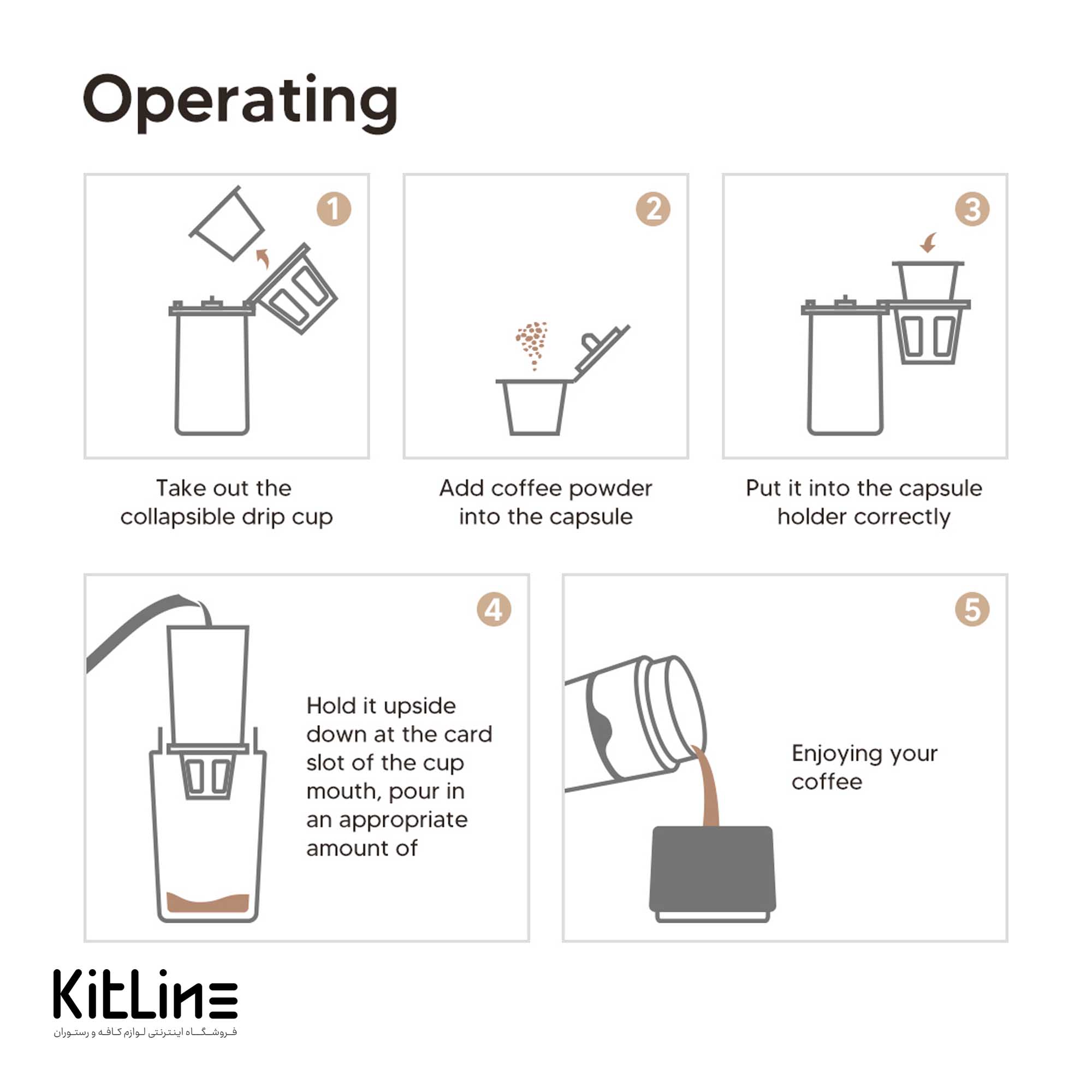 Operating

1

Take out the collapsible drip cup

2

Add coffee powder into the capsule

3

Put it into the capsule holder correctly

4

Hold it upside down at the card slot of the cup mouth, pour in an appropriate amount of

5

Enjoying your coffee

KitLine
فروشگاه اینترنتی لوازم کافه و رستوران