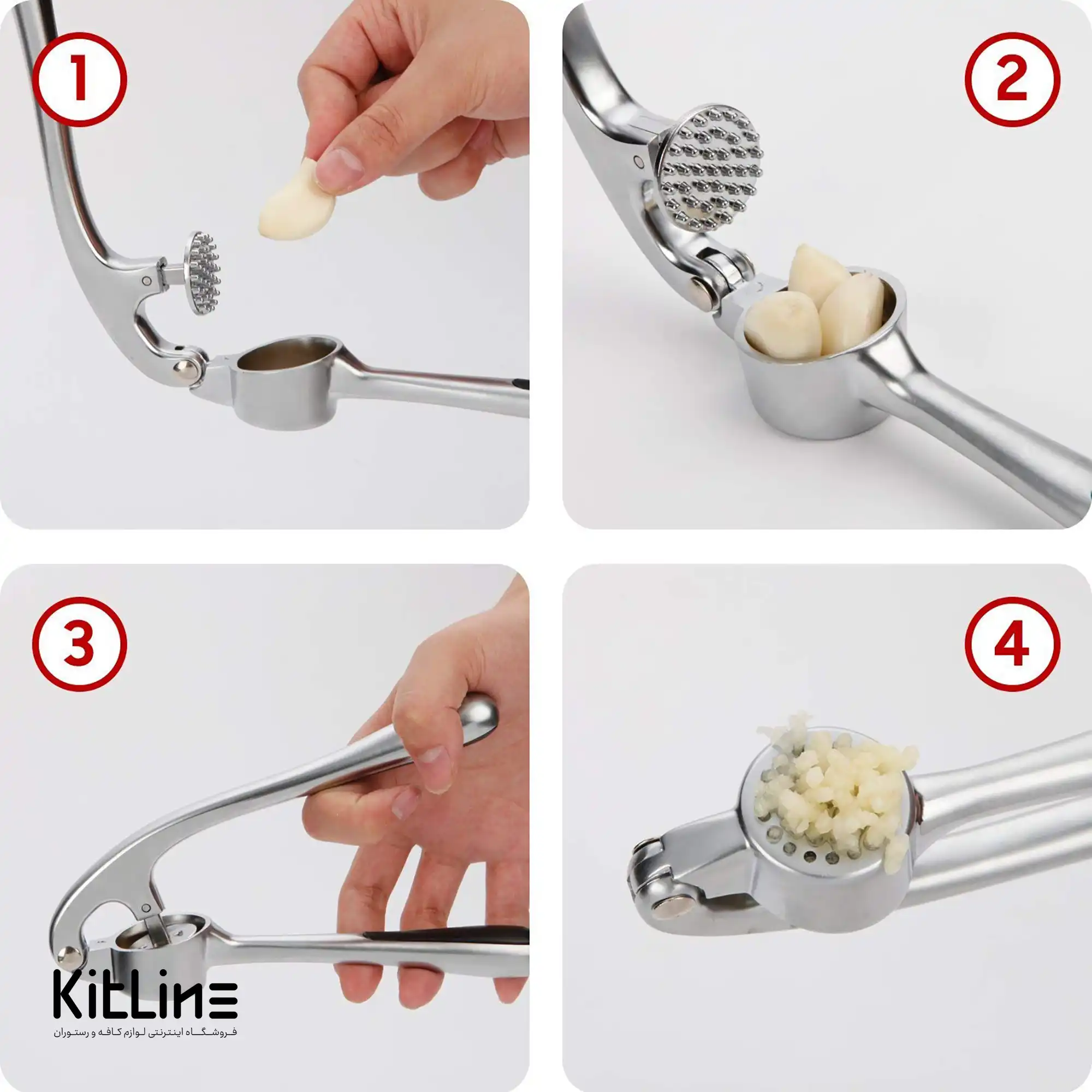 1

2

3

4

KitLine
فروشگاه اینترنتی لوازم کافه و رستوران